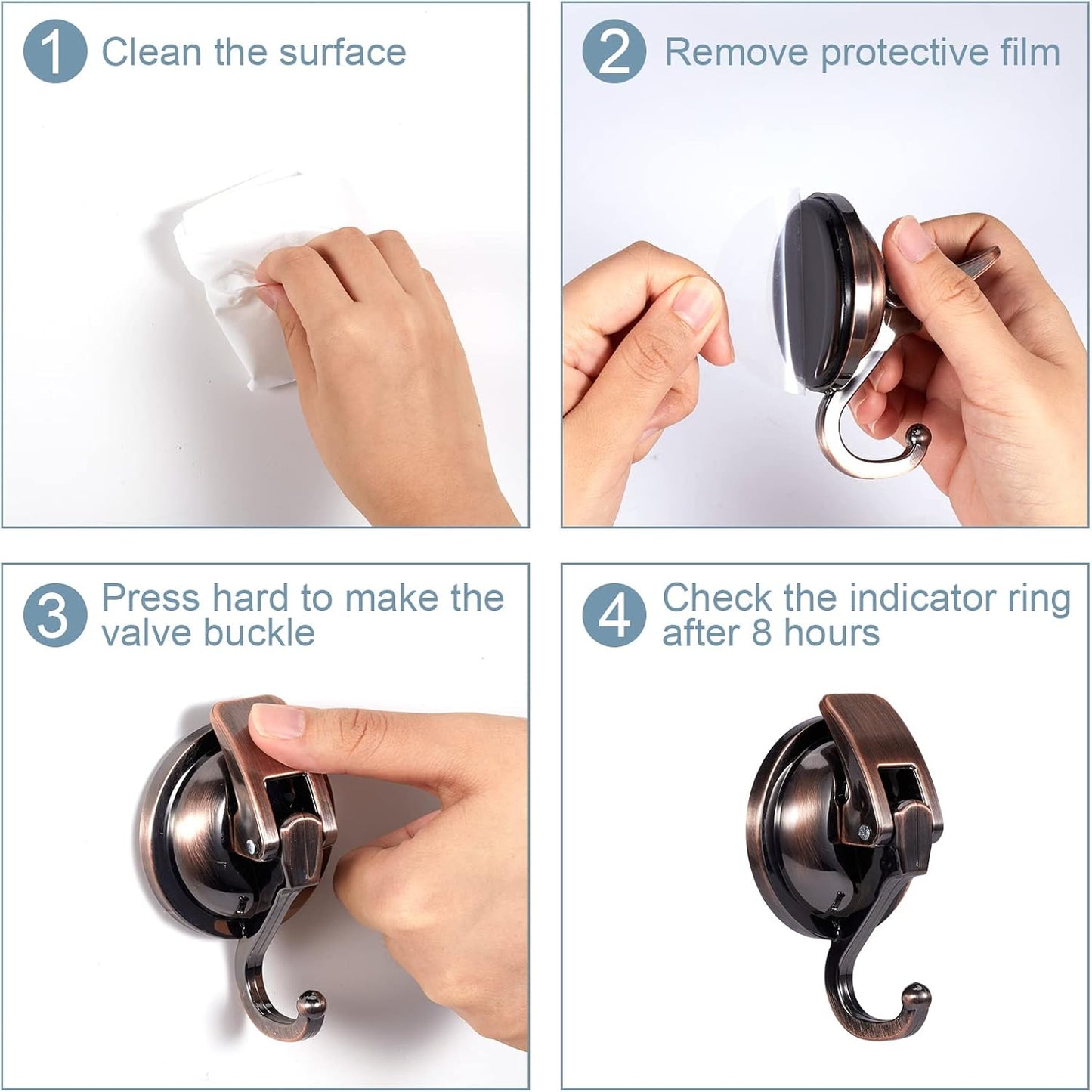 1 Clean the surface

2 Remove protective film

3 Press hard to make the valve buckle

4 Check the indicator ring after 8 hours