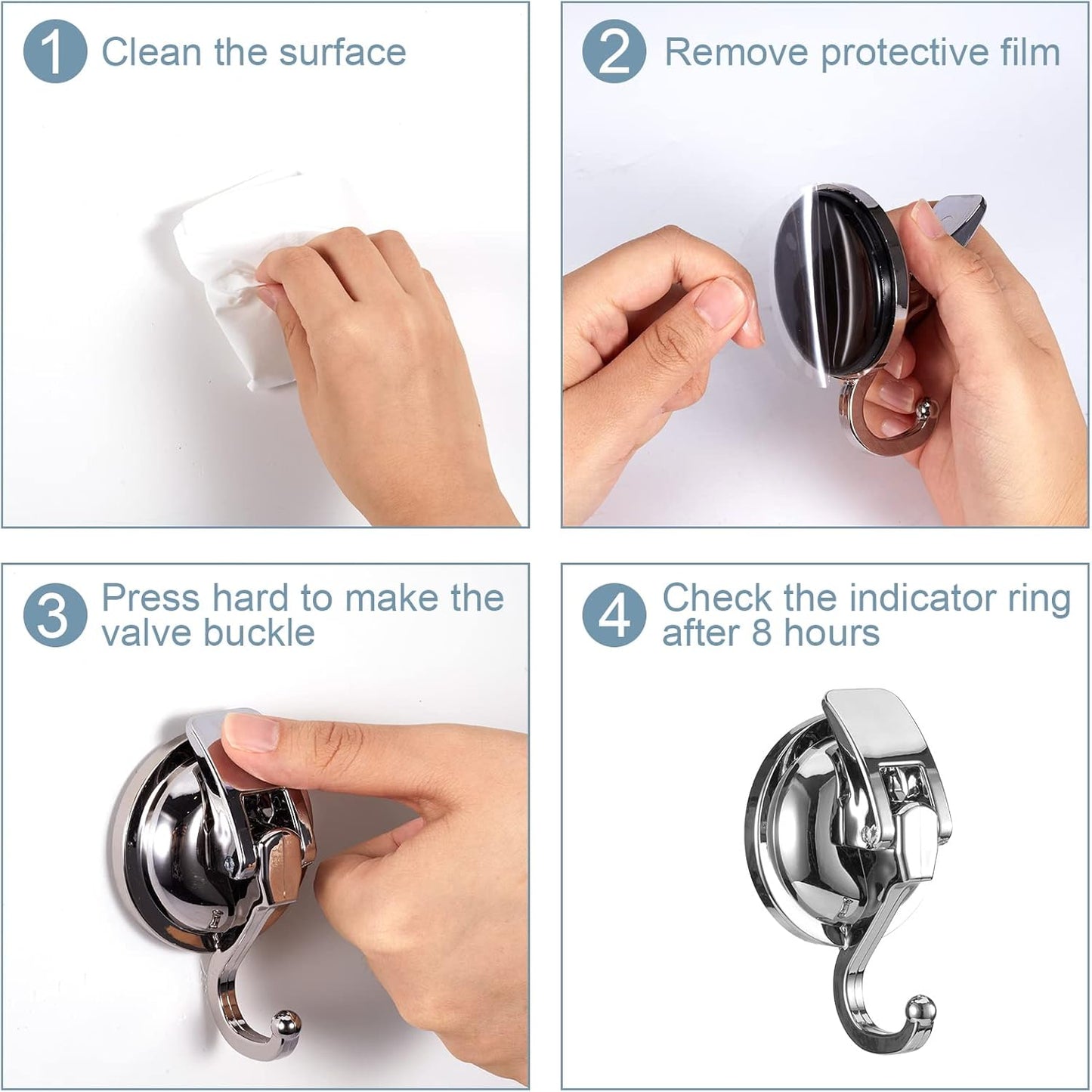 1 Clean the surface

2 Remove protective film

3 Press hard to make the valve buckle

4 Check the indicator ring after 8 hours