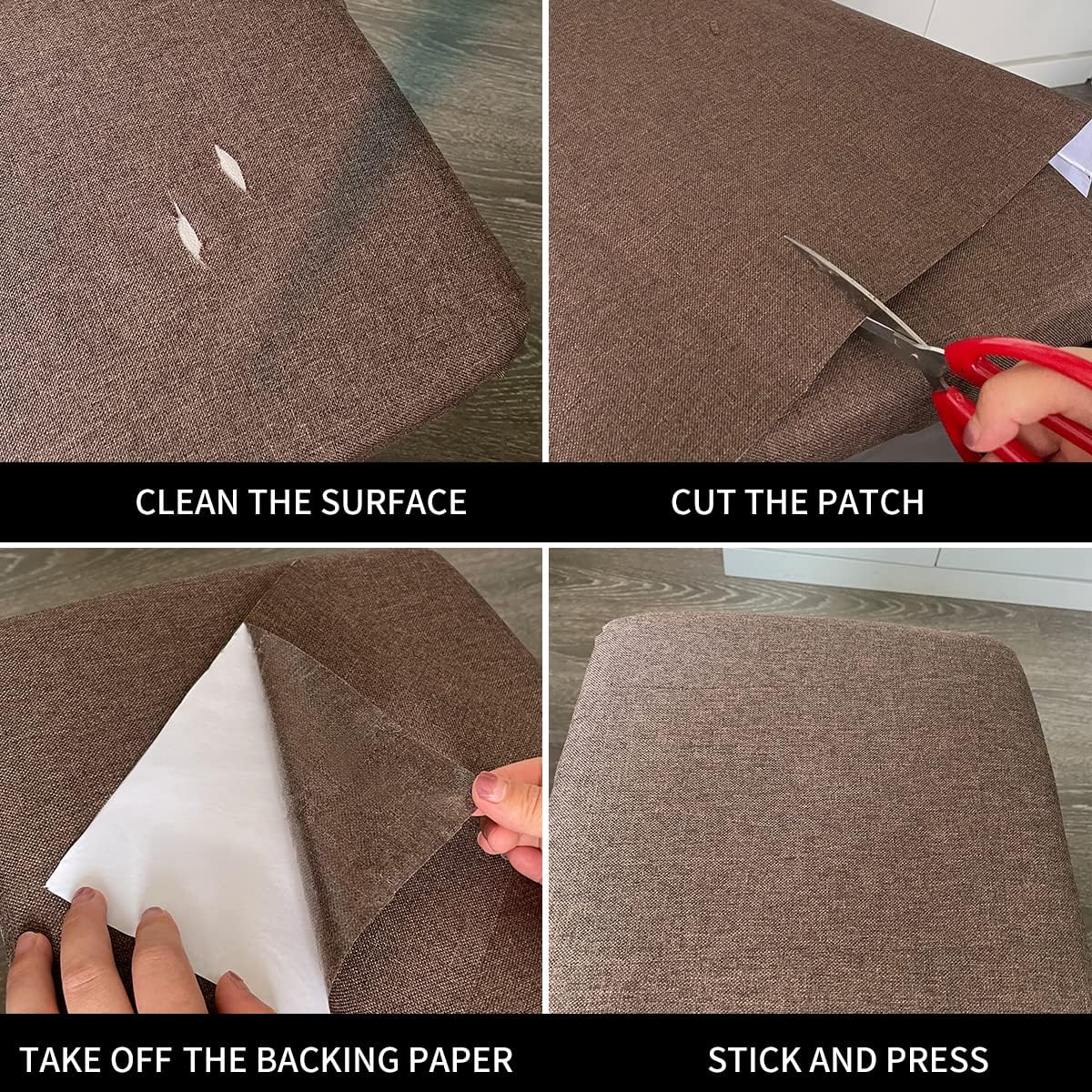 CLEAN THE SURFACE

CUT THE PATCH

TAKE OFF THE BACKING PAPER

STICK AND PRESS