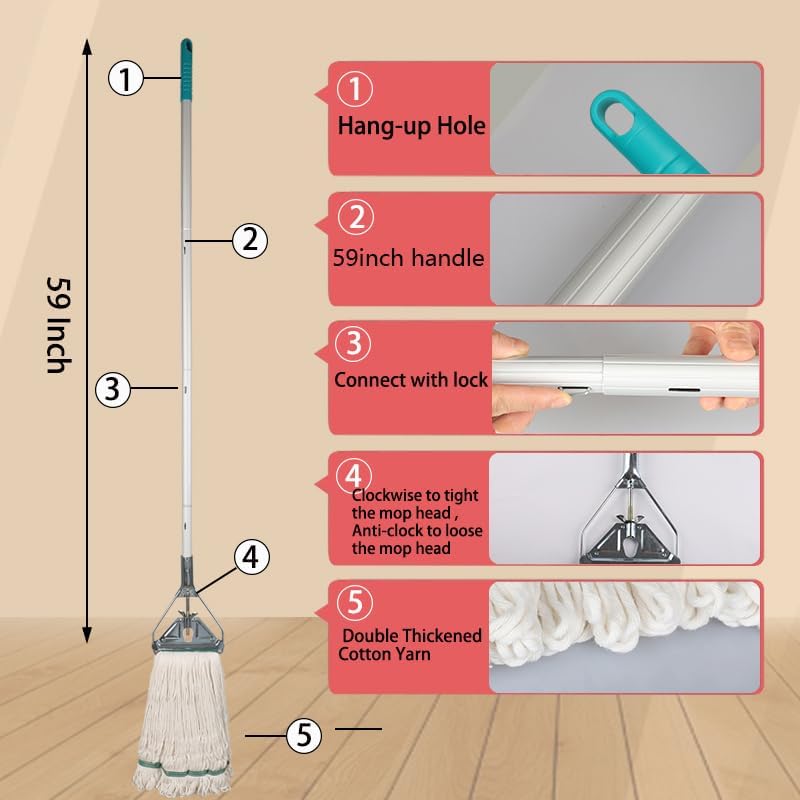 59 Inch

1

2

3

4

5

1
Hang-up Hole

2
59inch handle

3
Connect with lock

4
Clockwise to tight the mop head , Anti-clock to loose the mop head

5
Double Thickened Cotton Yarn