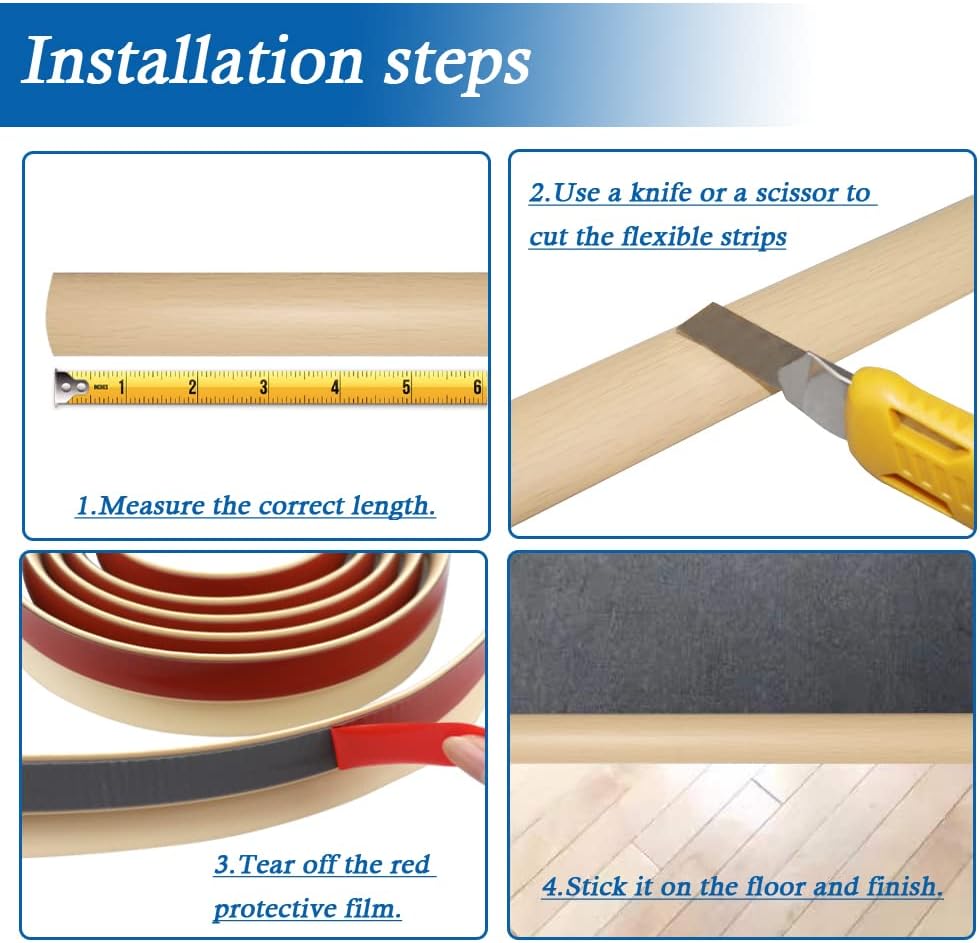 Installation steps

INCHES 1 2 3 4 5 6

1.Measure the correct length.

2.Use a knife or a scissor to cut the flexible strips

3.Tear off the red protective film.

4.Stick it on the floor and finish.