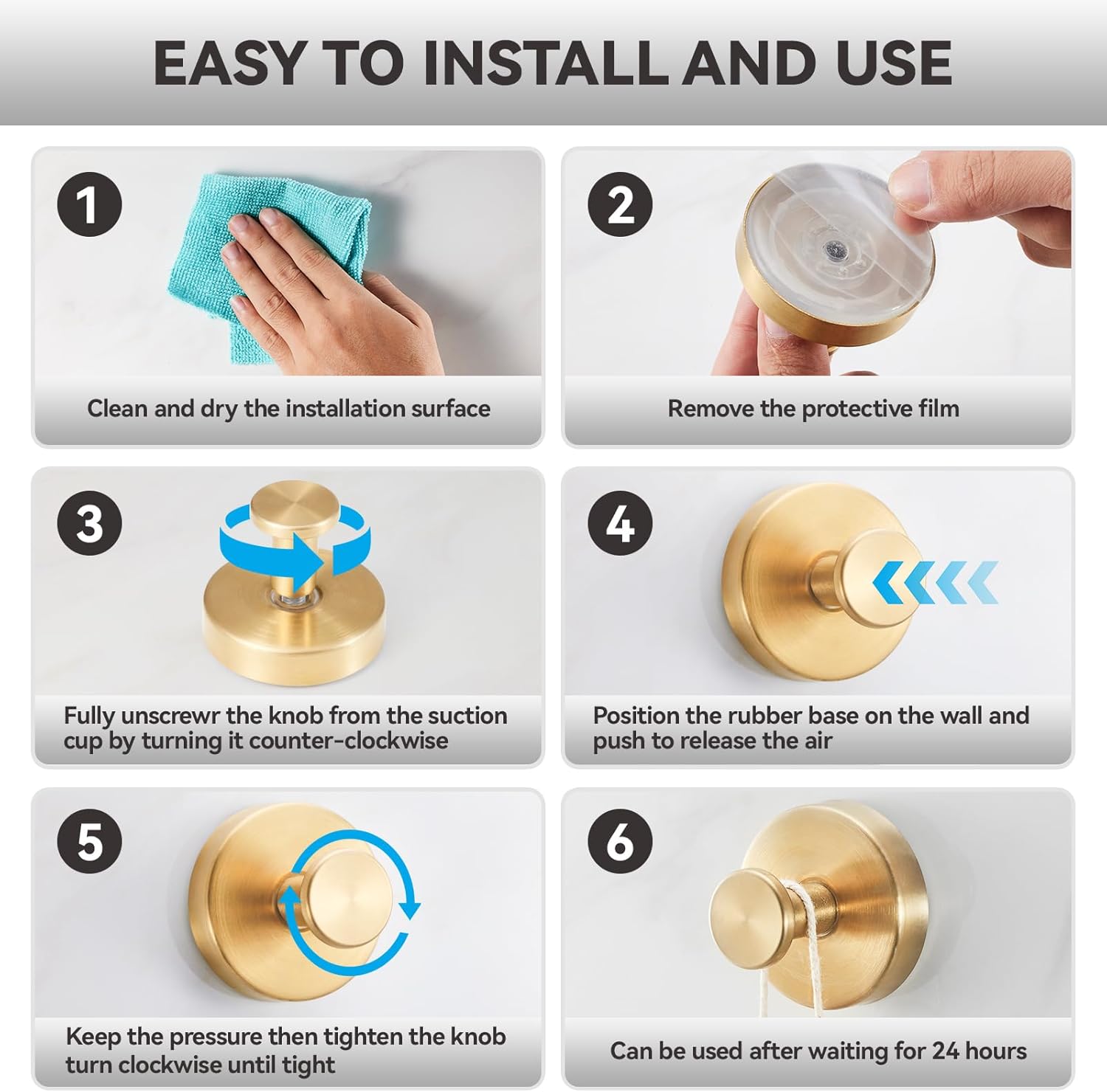 EASY TO INSTALL AND USE

1

Clean and dry the installation surface

2

Remove the protective film

3

Fully unscrewr the knob from the suction cup by turning it counter-clockwise

4

Position the rubber base on the wall and push to release the air

5

Keep the pressure then tighten the knob turn clockwise until tight

6

Can be used after waiting for 24 hours