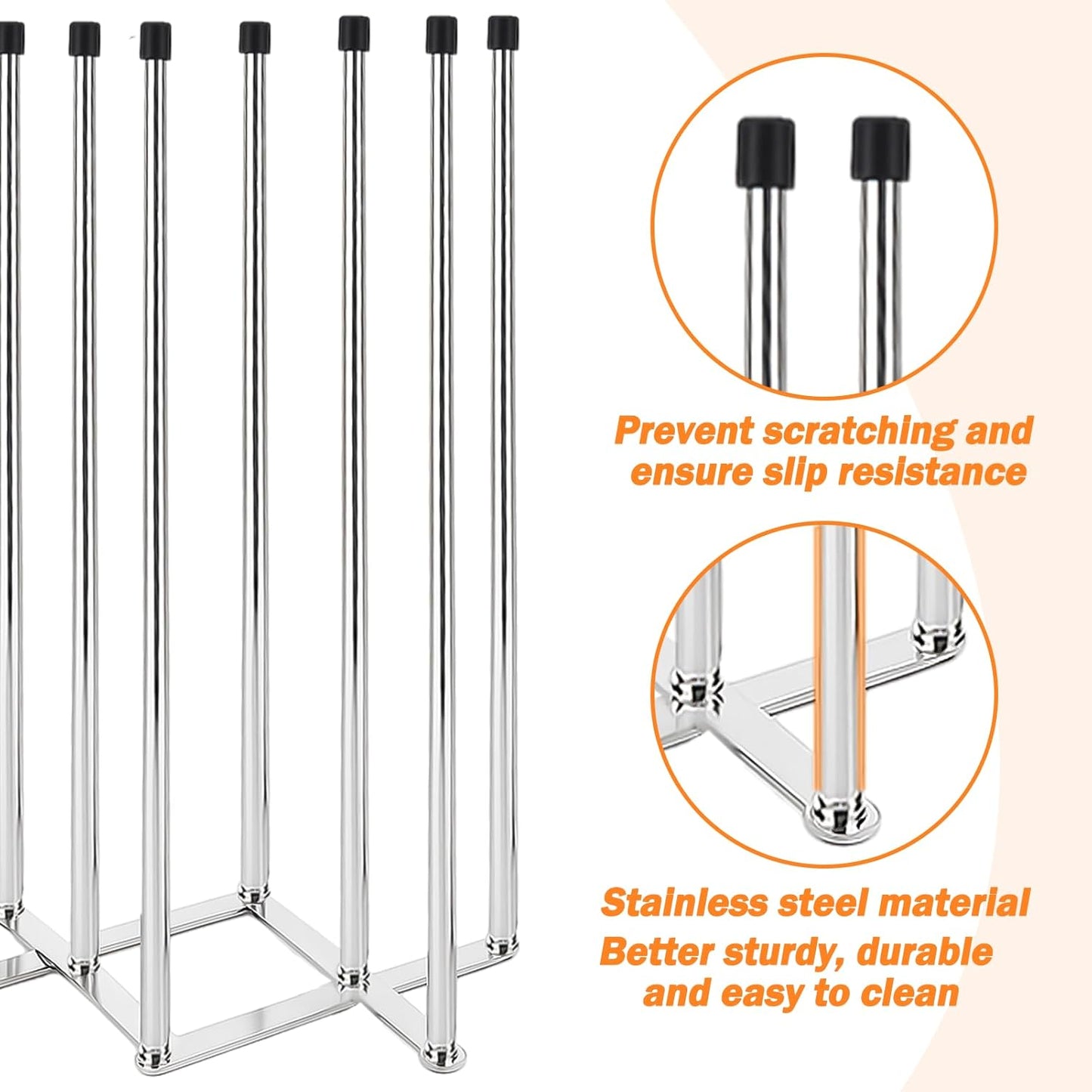 Prevent scratching and ensure slip resistance

Stainless steel material
Better sturdy, durable and easy to clean