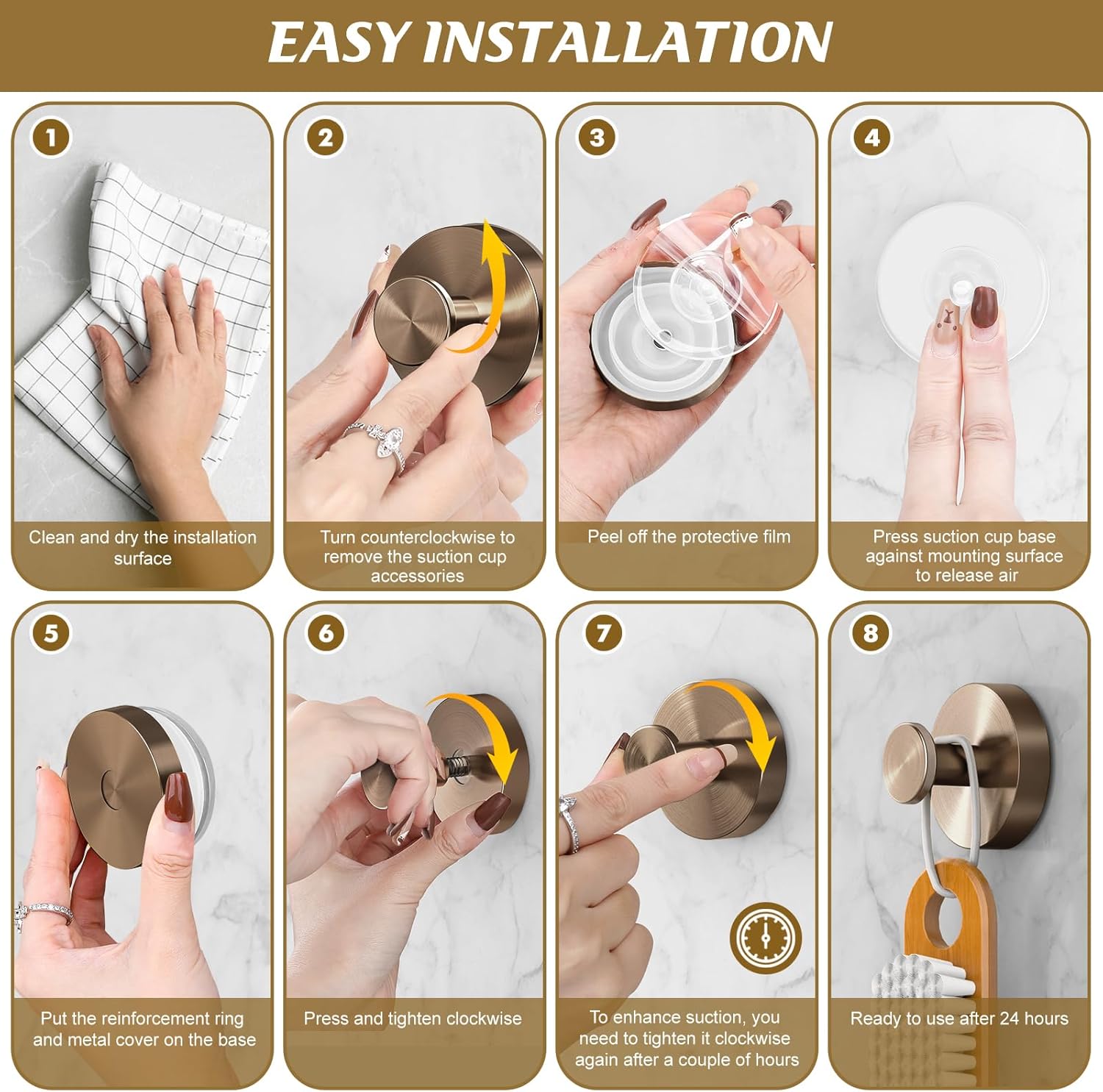 EASY INSTALLATION

1
Clean and dry the installation surface

2
Turn counterclockwise to remove the suction cup accessories

3
Peel off the protective film

4
Press suction cup base against mounting surface to release air

5
Put the reinforcement ring and metal cover on the base

6
Press and tighten clockwise

7
To enhance suction, you need to tighten it clockwise again after a couple of hours

8
Ready to use after 24 hours