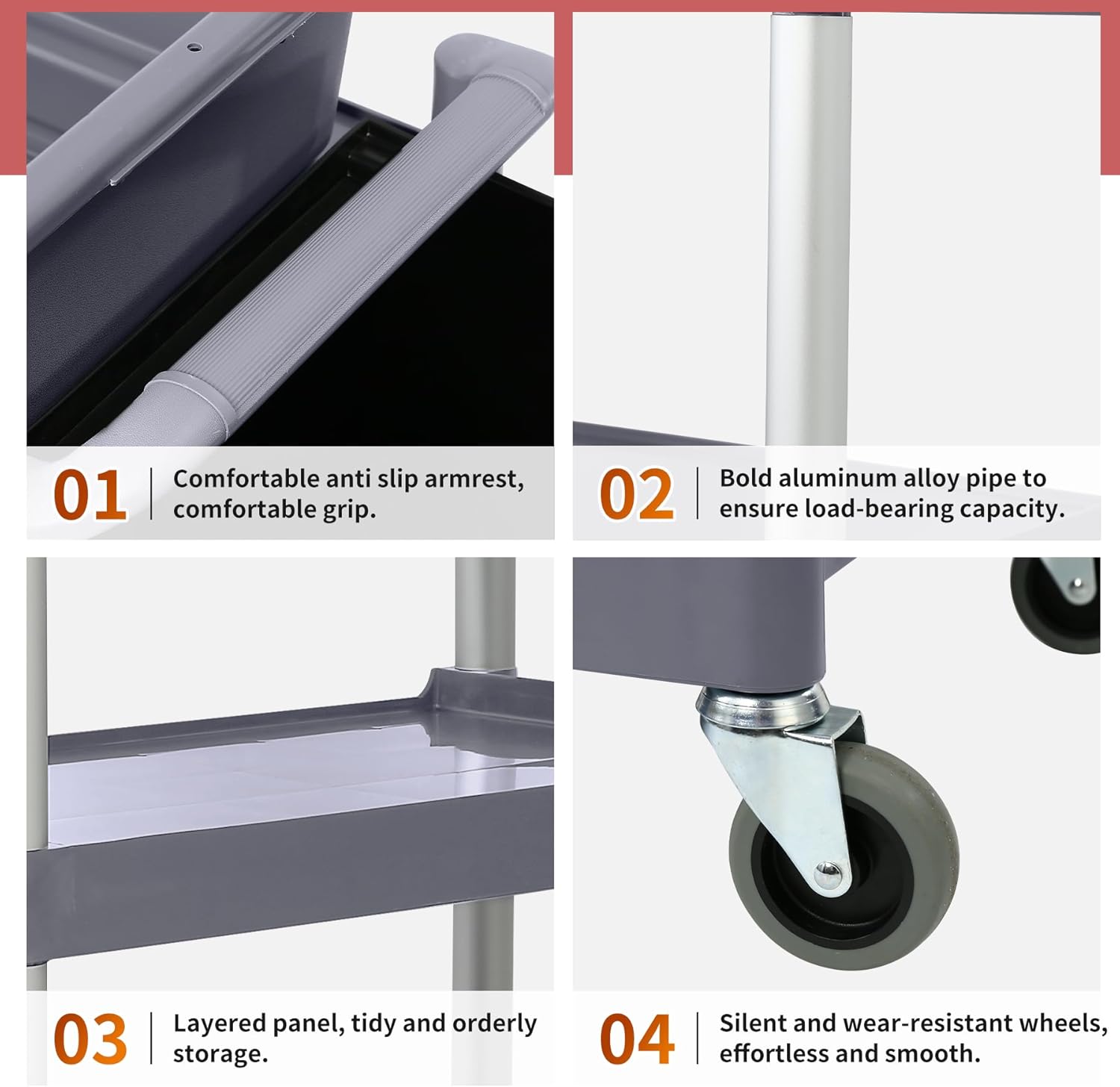 01 Comfortable anti slip armrest, comfortable grip.

02 Bold aluminum alloy pipe to ensure load-bearing capacity.

03 Layered panel, tidy and orderly storage.

04 Silent and wear-resistant wheels, effortless and smooth.