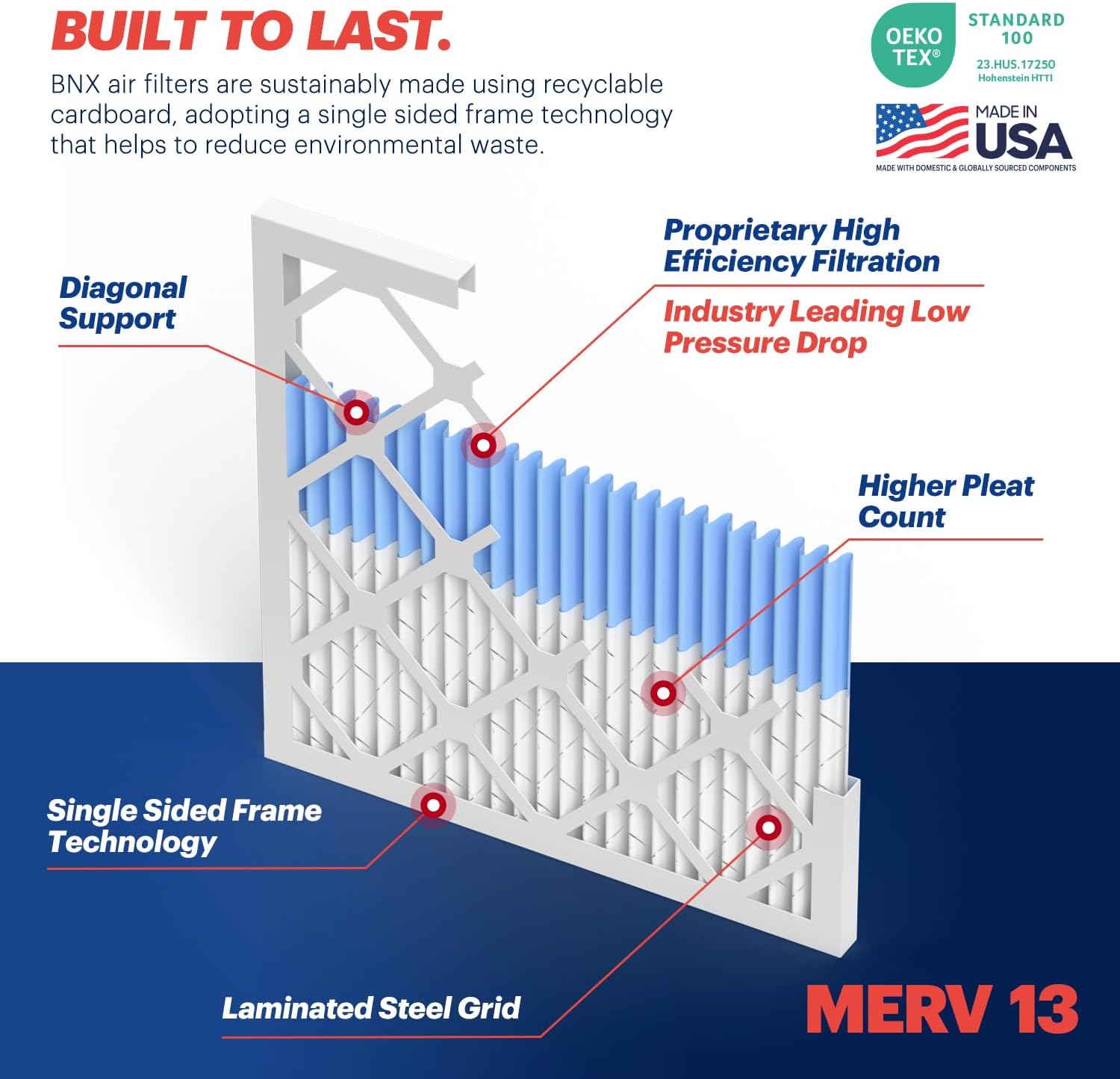 BUILT TO LAST.

BNX air filters are sustainably made using recyclable cardboard, adopting a single sided frame technology that helps to reduce environmental waste.

OEKO TEX®

STANDARD 100

23.HUS.17250 Hohenstein HTTI

MADE IN USA

MADE WITH DOMESTIC & GLOBALLY SOURCED COMPONENTS

Diagonal Support

Proprietary High Efficiency Filtration

Industry Leading Low Pressure Drop

Higher Pleat Count

Single Sided Frame Technology

Laminated Steel Grid

MERV 13