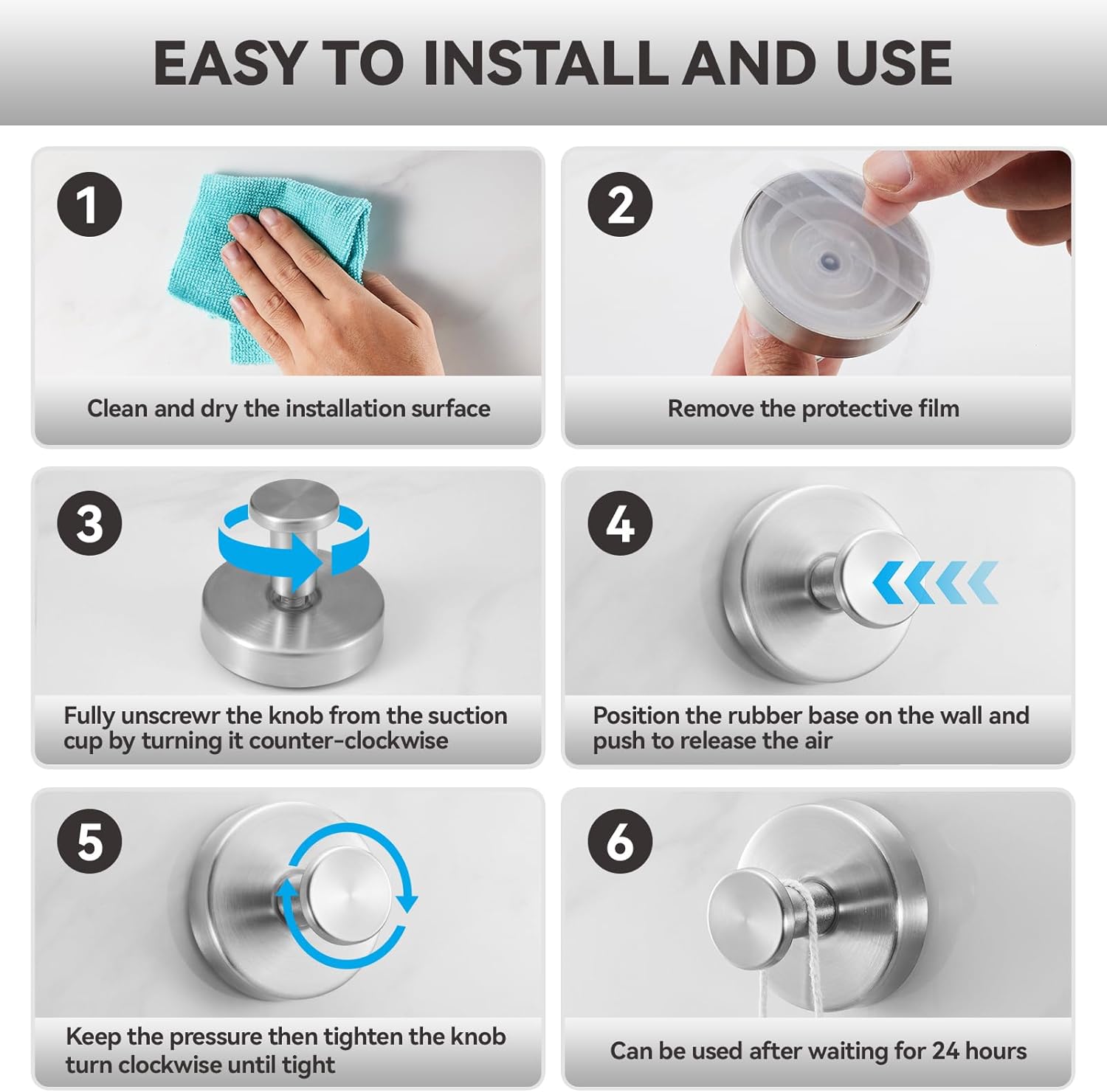 EASY TO INSTALL AND USE

1

Clean and dry the installation surface

2

Remove the protective film

3

Fully unscrewr the knob from the suction cup by turning it counter-clockwise

4

Position the rubber base on the wall and push to release the air

5

Keep the pressure then tighten the knob turn clockwise until tight

6

Can be used after waiting for 24 hours