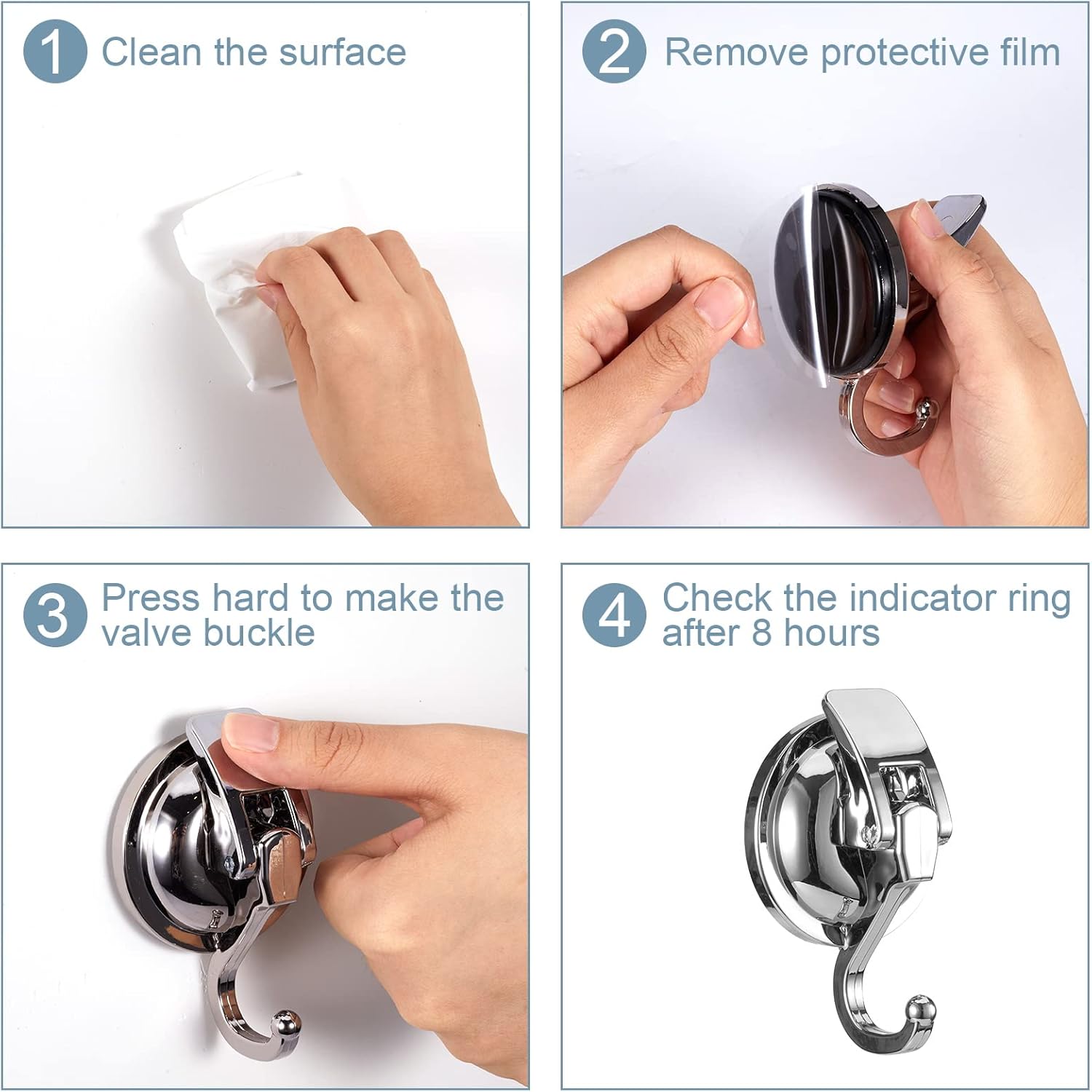 1 Clean the surface

2 Remove protective film

3 Press hard to make the valve buckle

4 Check the indicator ring after 8 hours