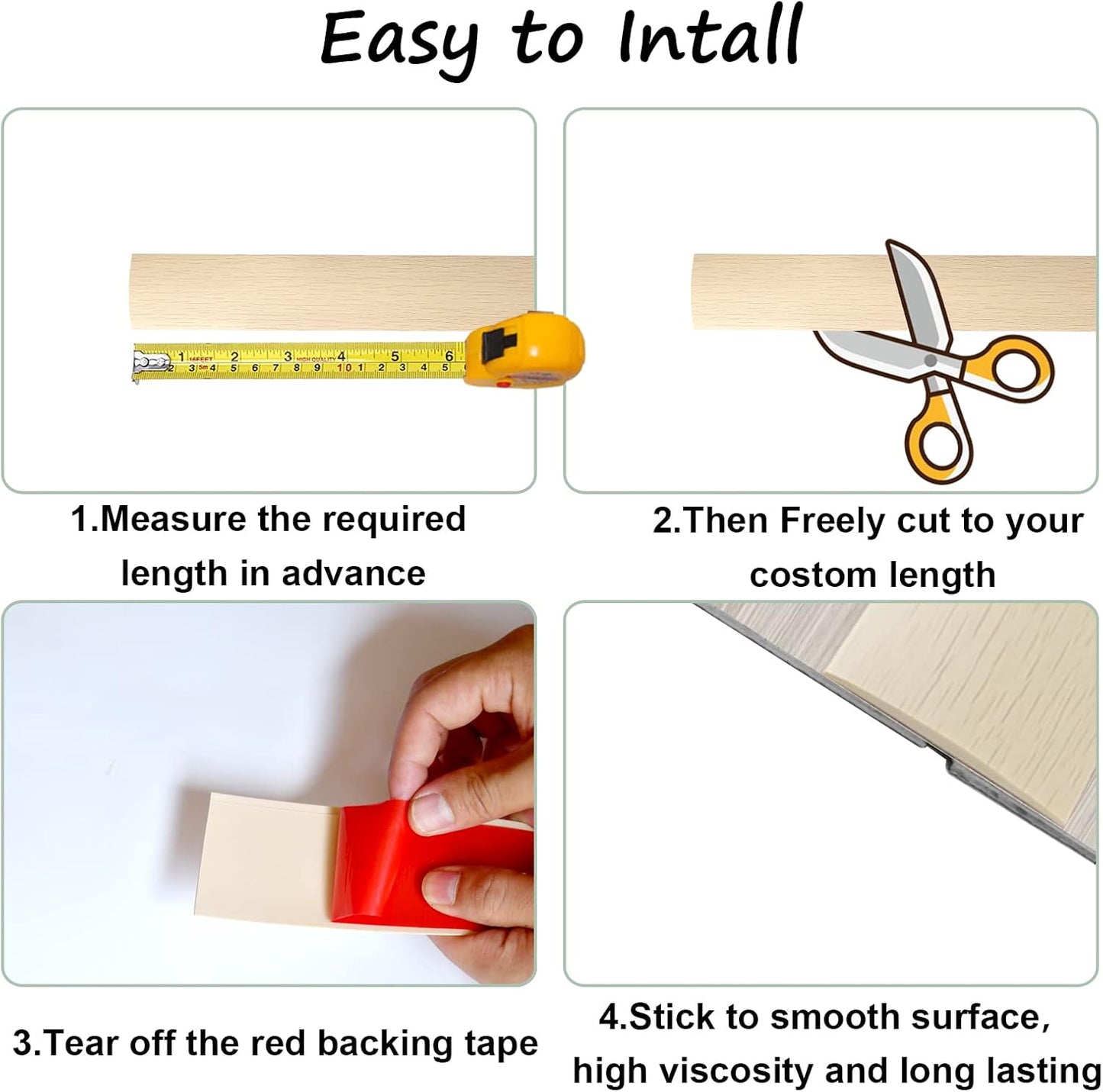 Easy to Intall

1 16FEET 2 3 HIGH QUALITY 4 5 6
2 3 5m 4 5 6 7 8 9 10 1 2 3 4 5

1.Measure the required length in advance

2.Then Freely cut to your costom length

3.Tear off the red backing tape

4.Stick to smooth surface, high viscosity and long lasting