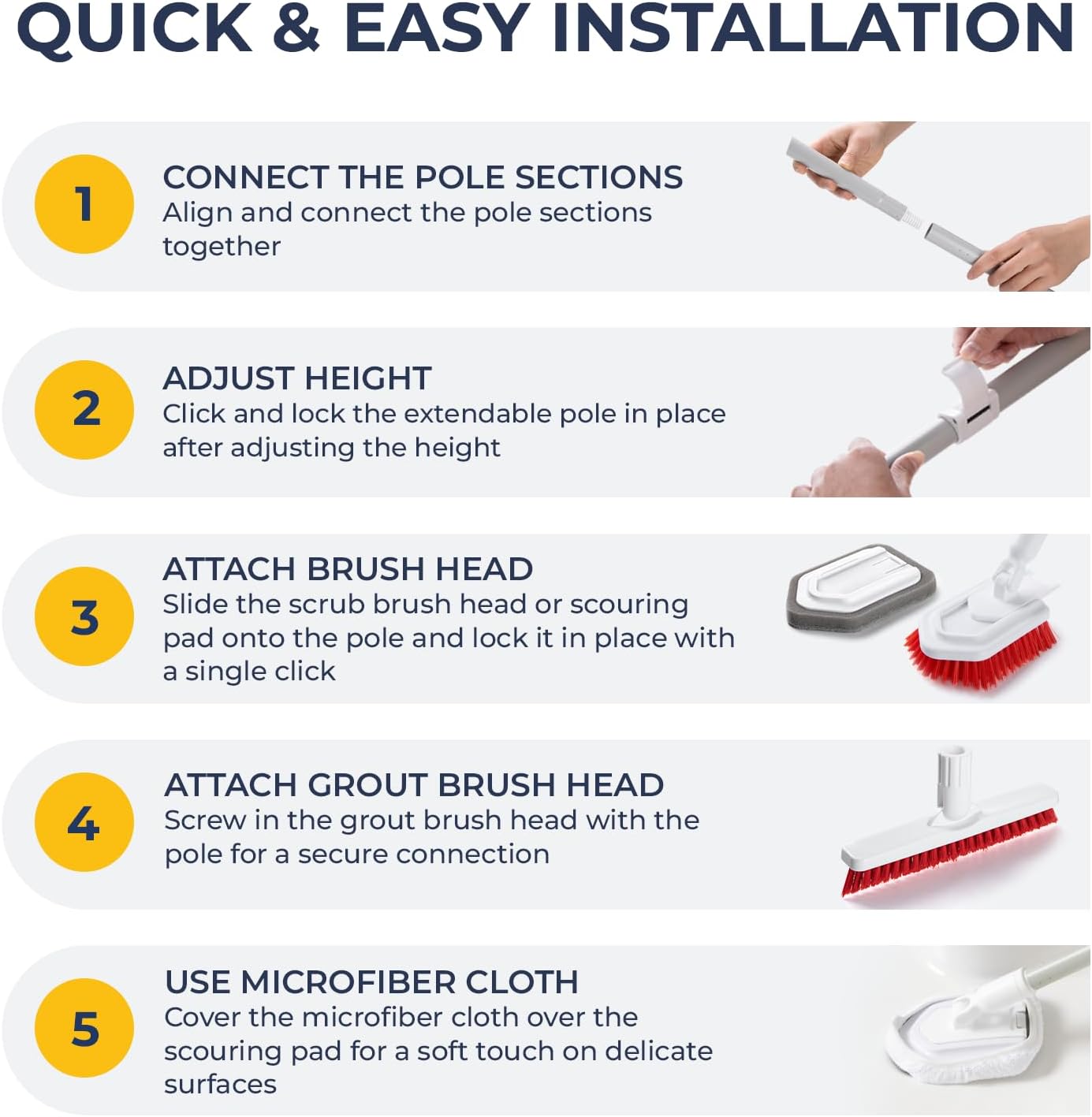 QUICK & EASY INSTALLATION

1

CONNECT THE POLE SECTIONS
Align and connect the pole sections together

2

ADJUST HEIGHT
Click and lock the extendable pole in place after adjusting the height

3

ATTACH BRUSH HEAD
Slide the scrub brush head or scouring pad onto the pole and lock it in place with a single click

4

ATTACH GROUT BRUSH HEAD
Screw in the grout brush head with the pole for a secure connection

5

USE MICROFIBER CLOTH
Cover the microfiber cloth over the scouring pad for a soft touch on delicate surfaces