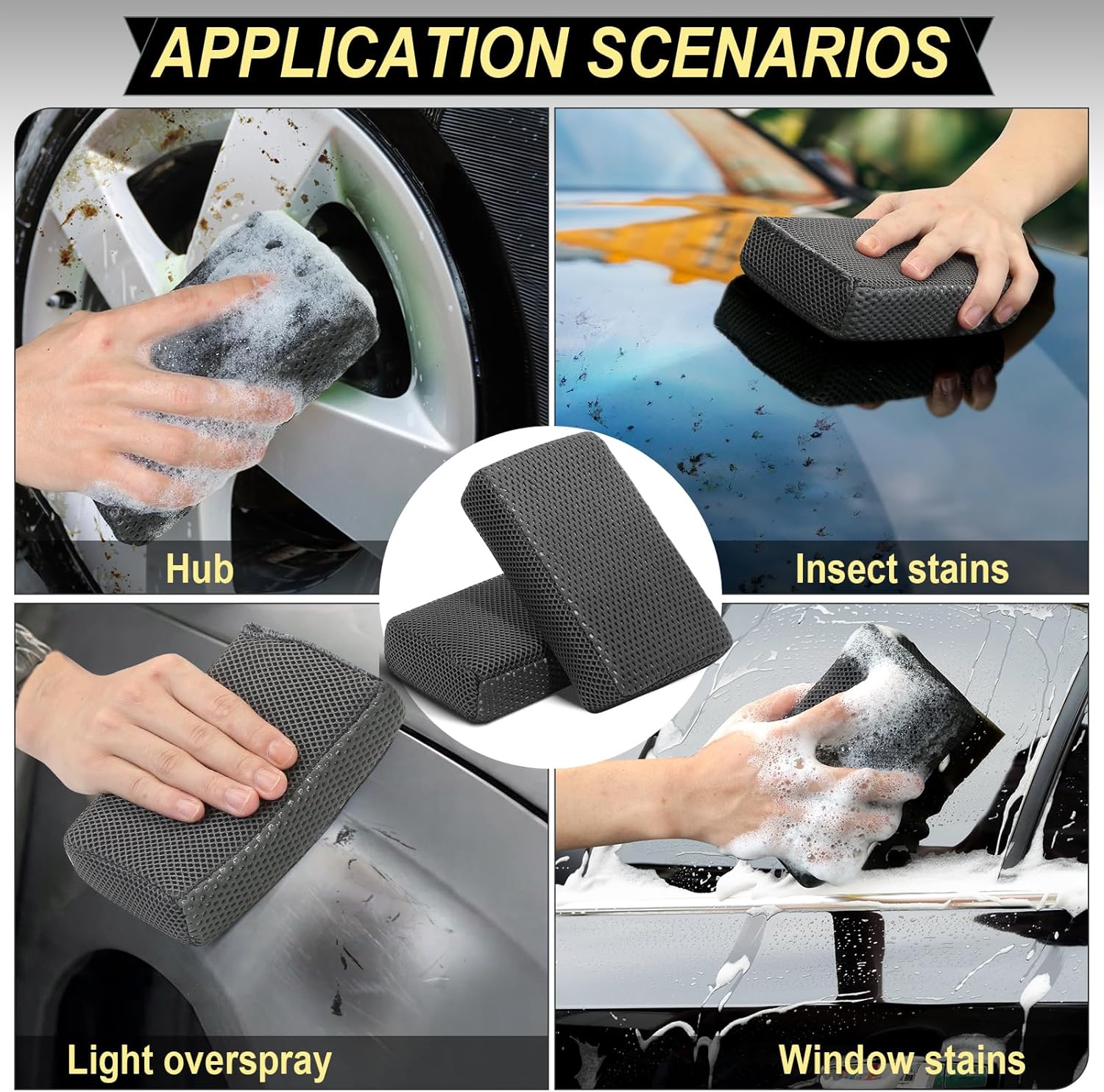 APPLICATION SCENARIOS

Hub

Insect stains

Light overspray

Window stains