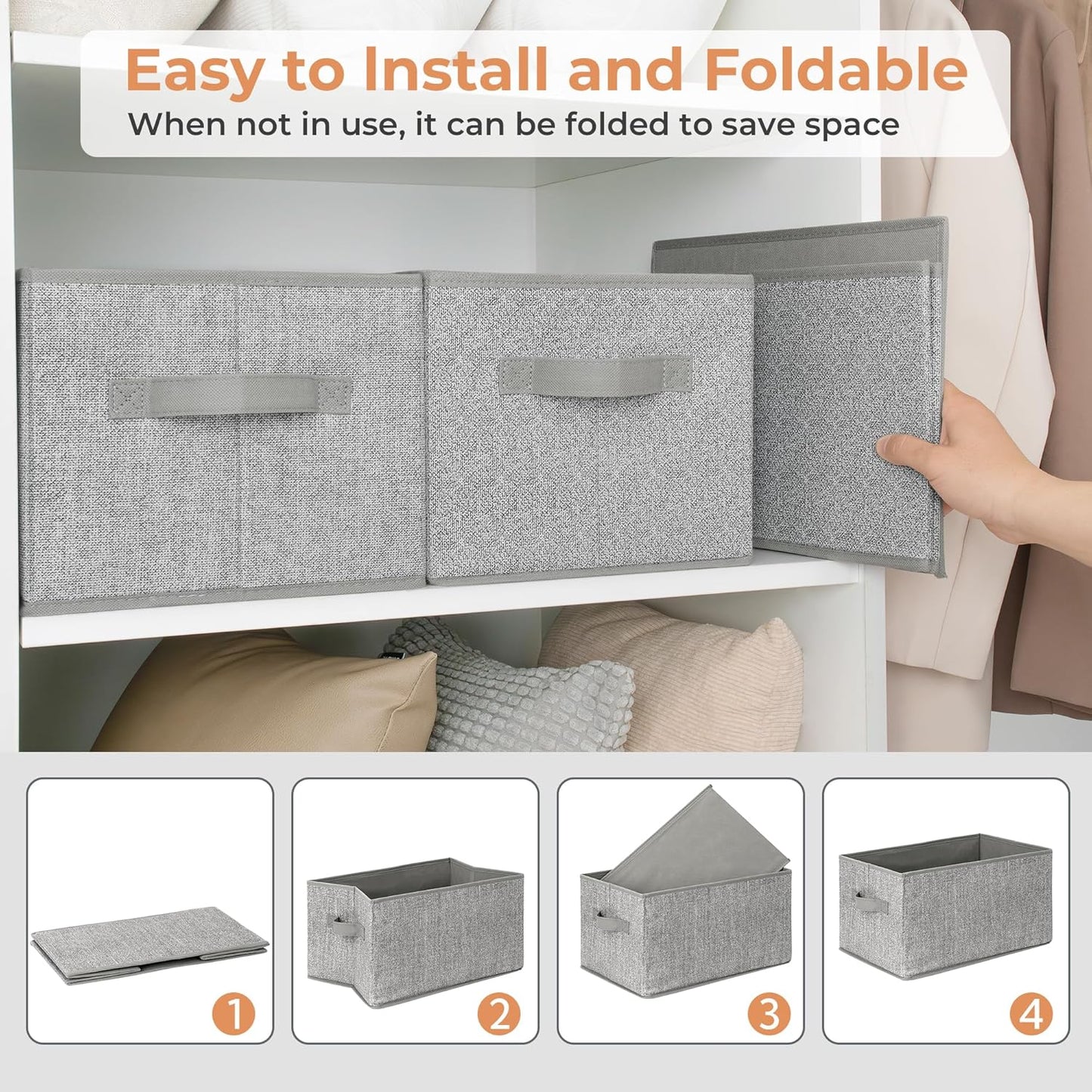 Easy to Install and Foldable

When not in use, it can be folded to save space

1

2

3

4