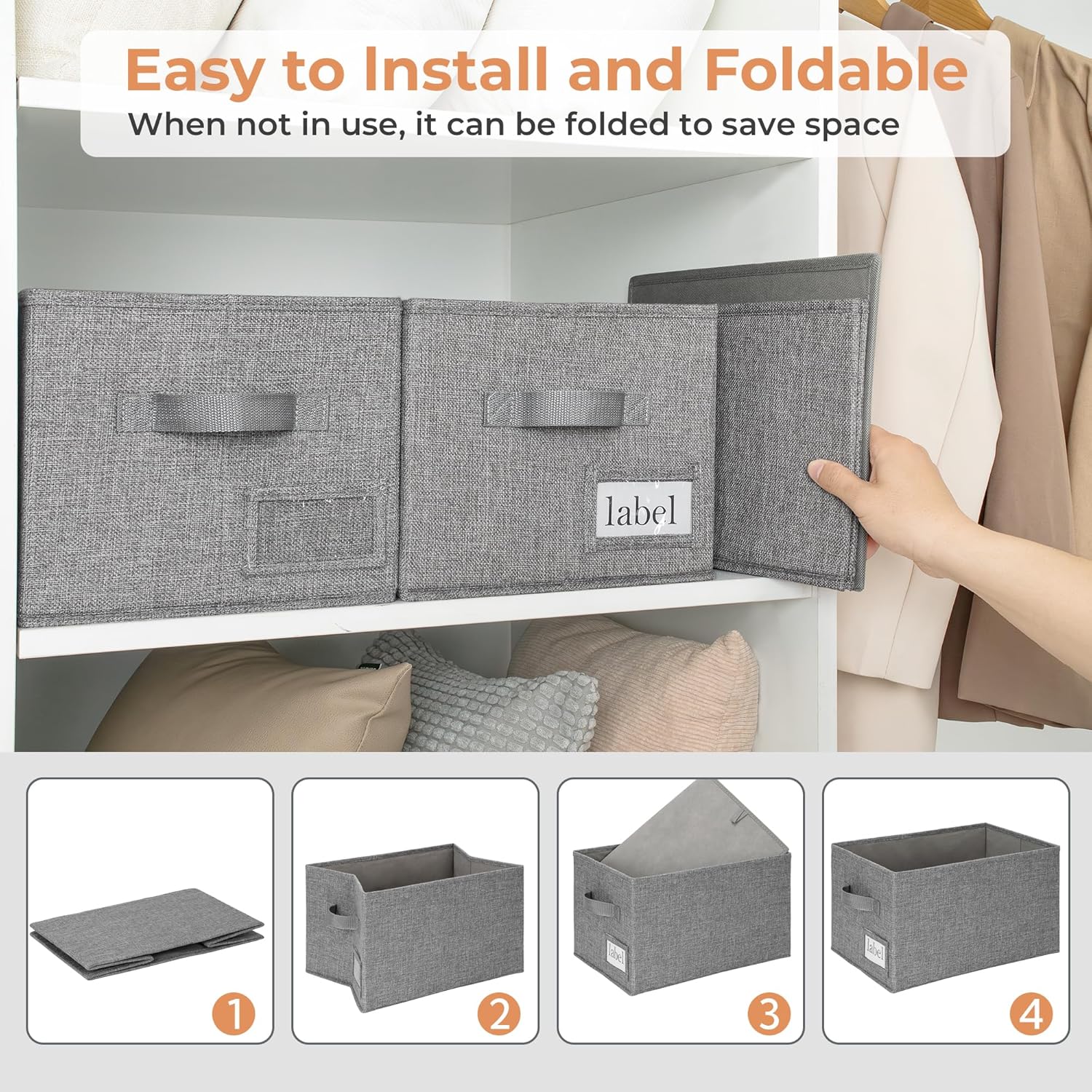 Easy to Install and Foldable
When not in use, it can be folded to save space

label

1

2

label
3

label
4